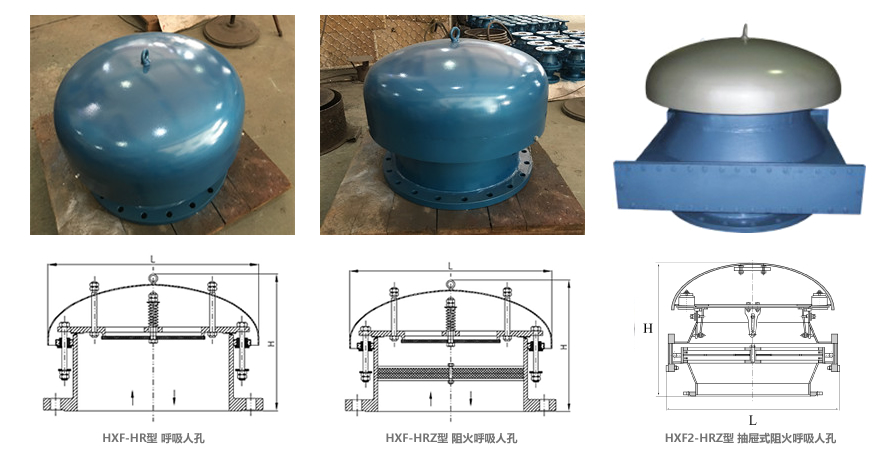 L

H

HXF-HR型 呼吸人孔

L

H

HXF-HRZ型 阻火呼吸人孔

H

L

HXF2-HRZ型 抽屉式阻火呼吸人孔